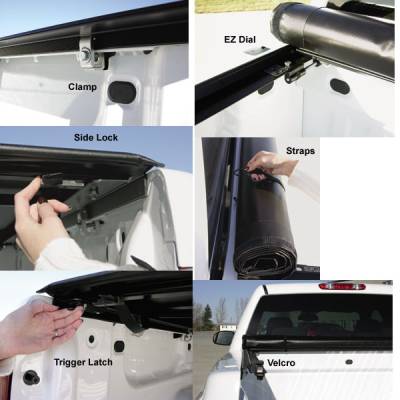 Clamp

EZ Dial

Side Lock

Straps

Trigger Latch

Velcro